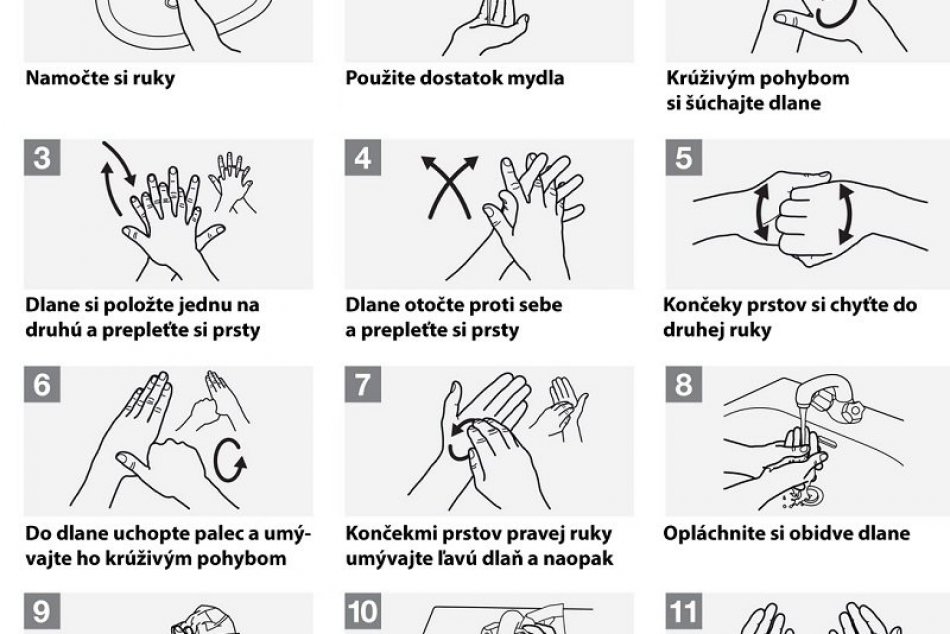 Namočte si ruky

Použite dostatok mydla

Krúživým pohybom si šúchajte dlane

3

Dlane si položte jednu na druhú a prepleťte si prsty

4

Dlane otočte proti sebe a prepleťte si prsty

5

Končeky prstov si chyťte do druhej ruky

6

Do dlane uchopte palec a umývajte ho krúživým pohybom

7

Končekmi prstov pravej ruky umývajte ľavú dlaň a naopak

8

Opláchnite si obidve dlane

9

10

11